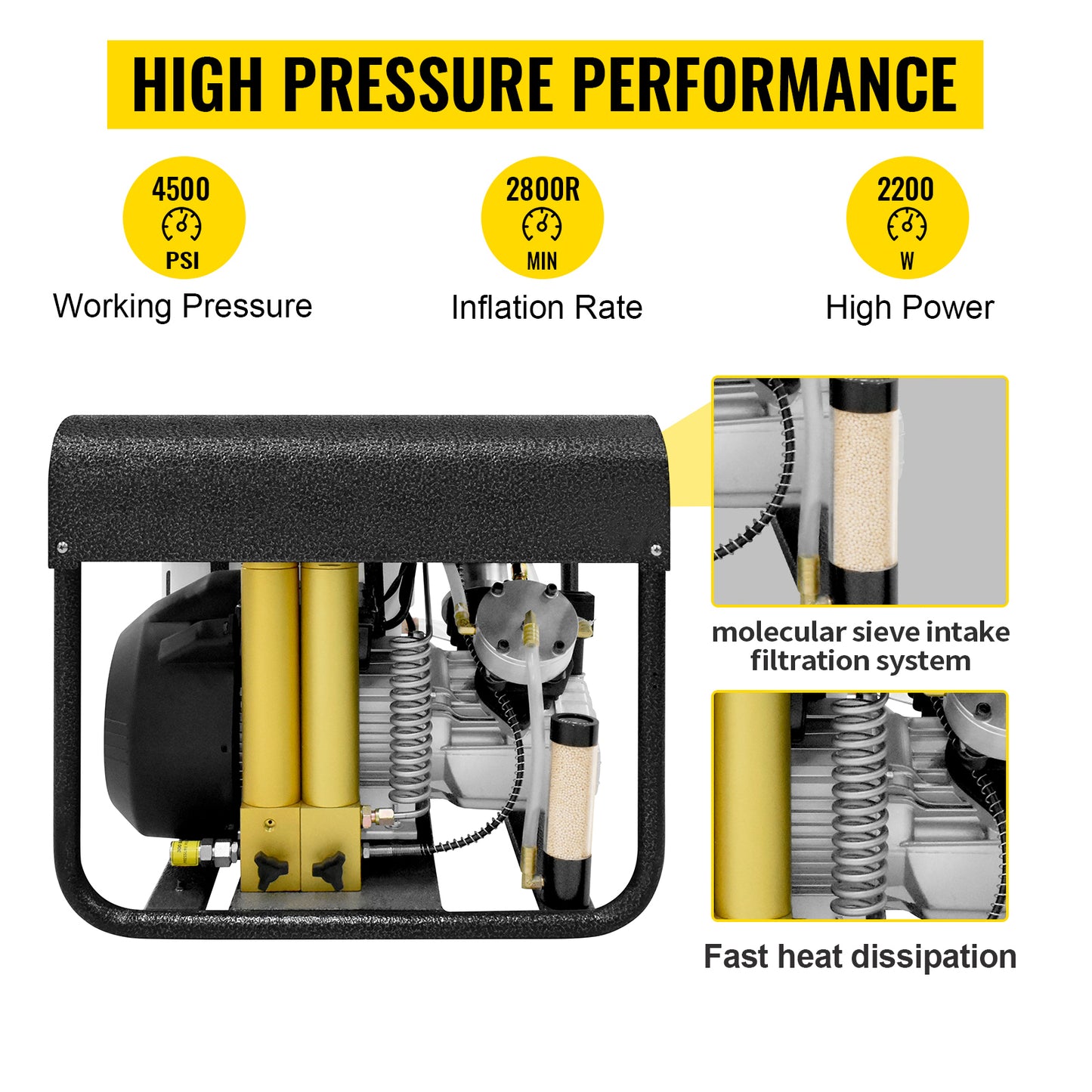 HIGH PRESSURE PERFORMANCE

4500
PSI
Working Pressure

2800R
MIN
Inflation Rate

2200
W
High Power

molecular sieve intake filtration system

Fast heat dissipation